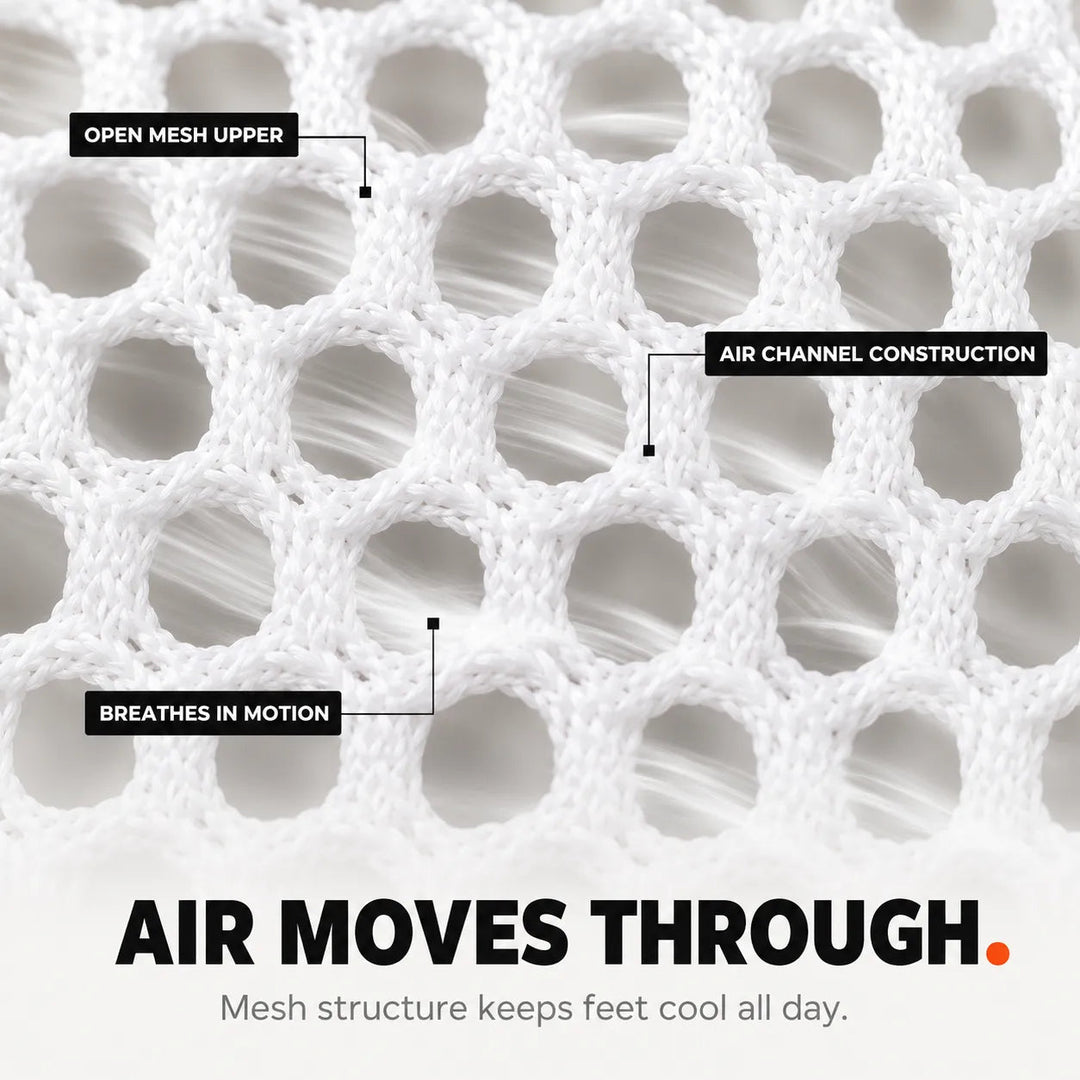 OPEN MESH UPPER

AIR CHANNEL CONSTRUCTION

BREATHES IN MOTION

AIR MOVES THROUGH.

Mesh structure keeps feet cool all day.